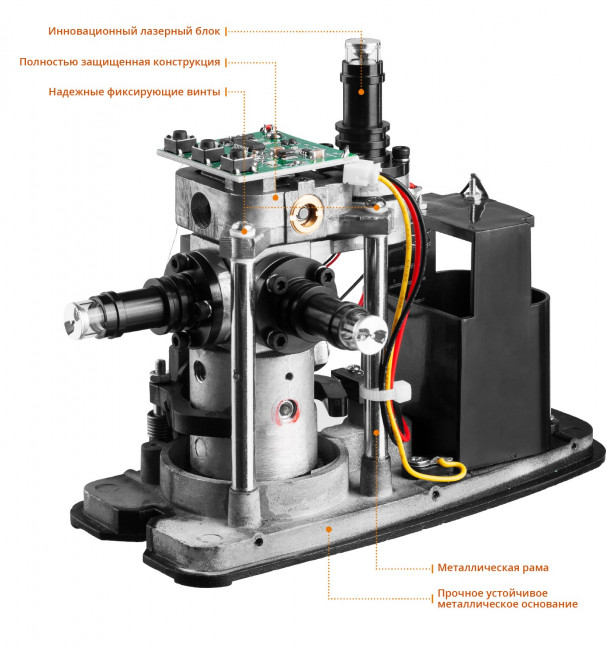 Инновационный лазерный блок

Полностью защищенная конструкция

Надежные фиксирующие винты

Металлическая рама

Прочное устойчивое металлическое основание